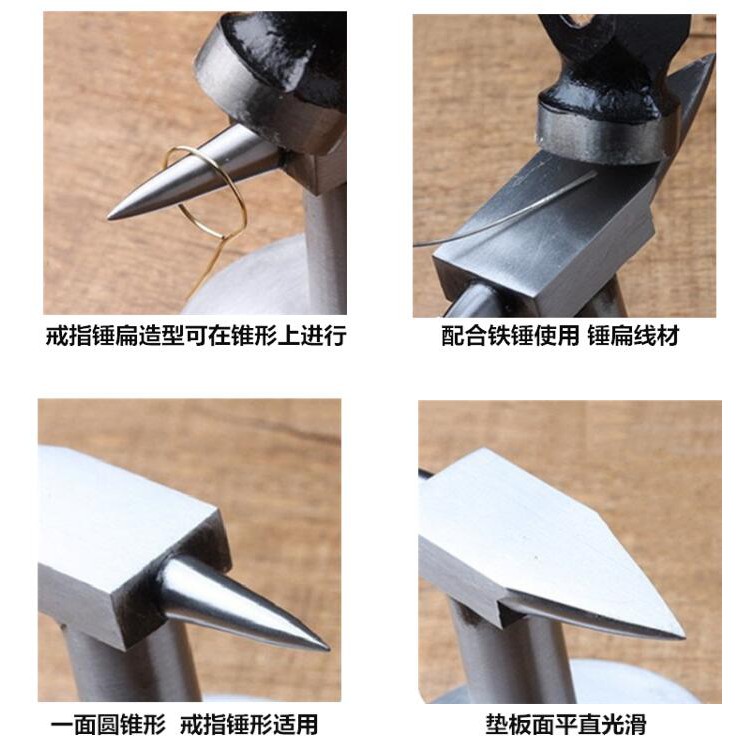 戒指锤扁造型可在锥形上进行

配合铁锤使用 锤扁线材

一面圆锥形 戒指锤形适用

垫板面平直光滑