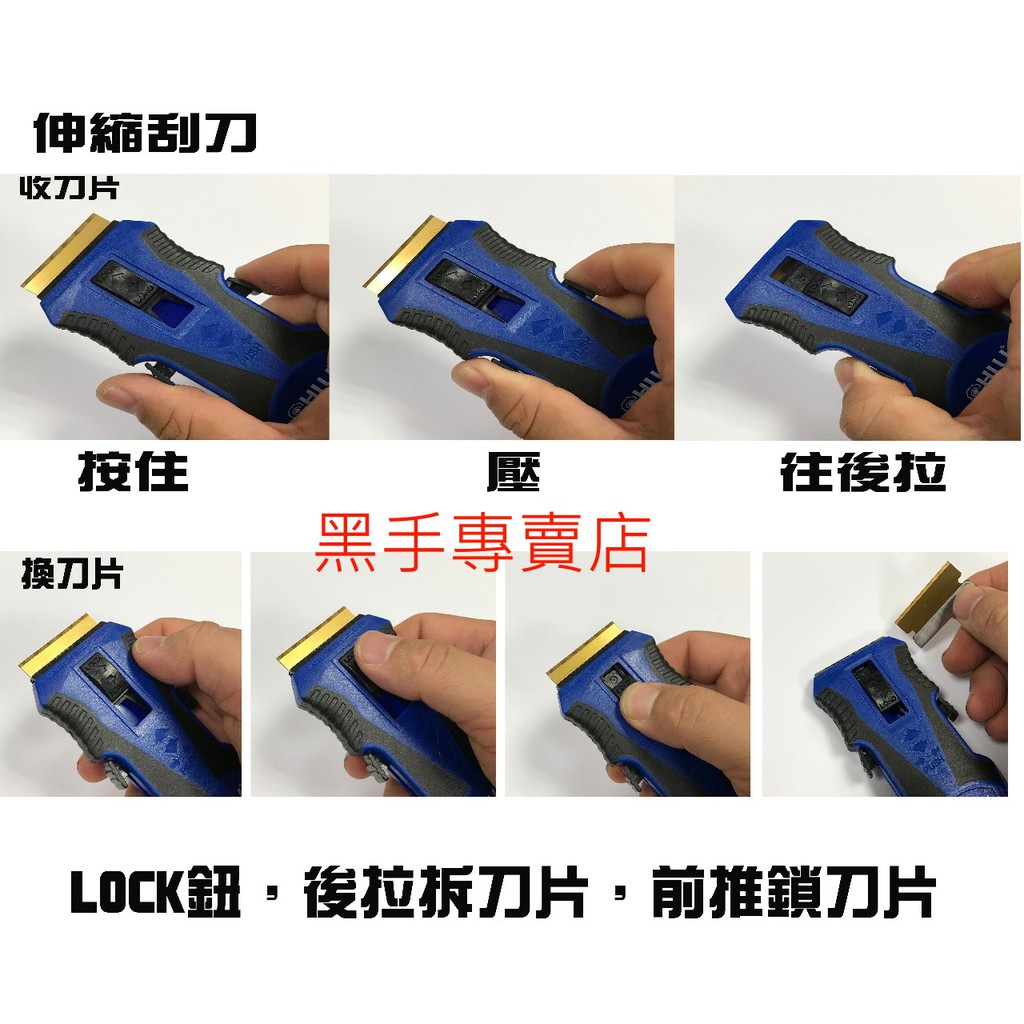 伸縮刮刀

收刀片

按住

壓

往後拉

黑手專賣店

換刀片

LOCK鈕，後拉拆刀片，前推鎖刀片