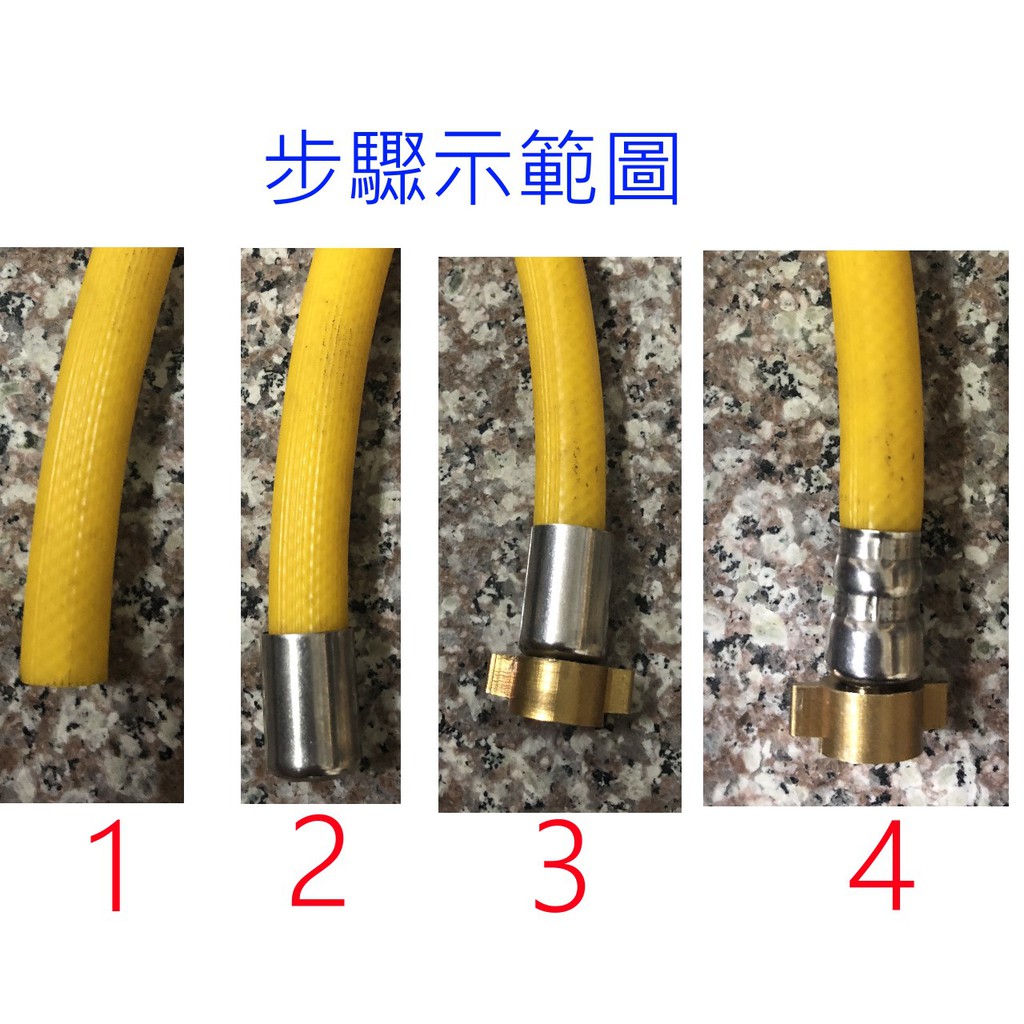 步驟示範圖

1 2 3 4