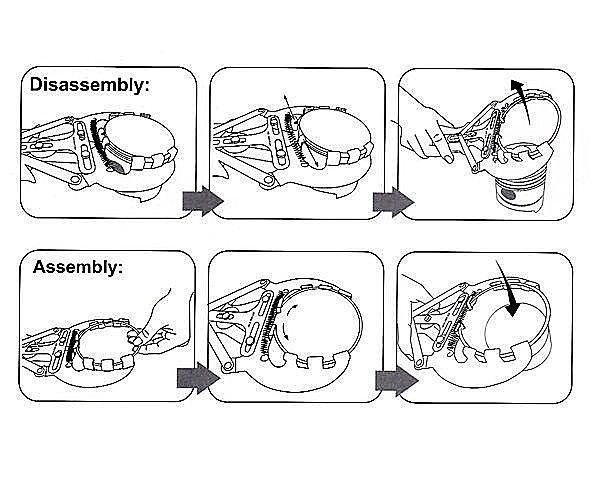 Disassembly:

Assembly: