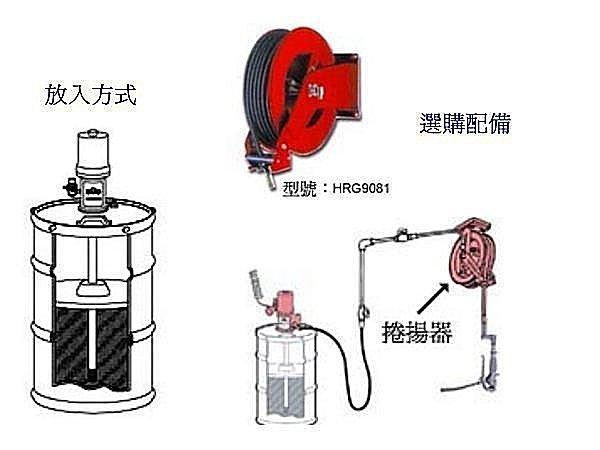 放入方式

選購配備

型號：HRG9081

捲揚器