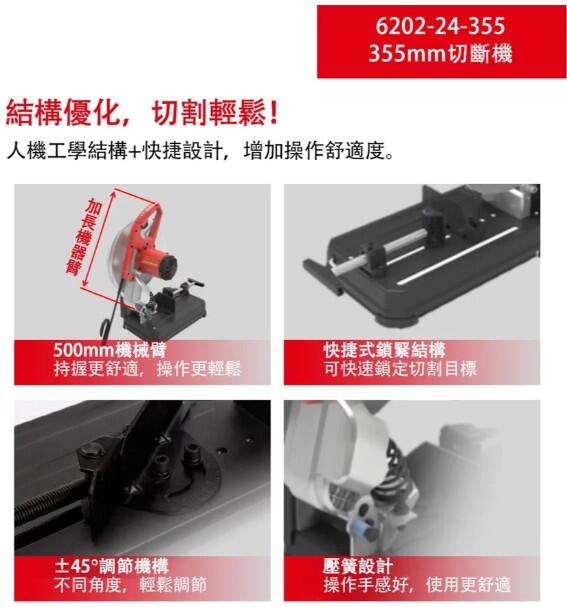 6202-24-355
355mm切斷機

結構優化，切割輕鬆！

人機工學結構+快捷設計，增加操作舒適度。

加長機器臂

500mm機械臂
持握更舒適，操作更輕鬆

快捷式鎖緊結構
可快速鎖定切割目標

±45°調節機構
不同角度，輕鬆調節

壓簧設計
操作手感好，使用更舒適